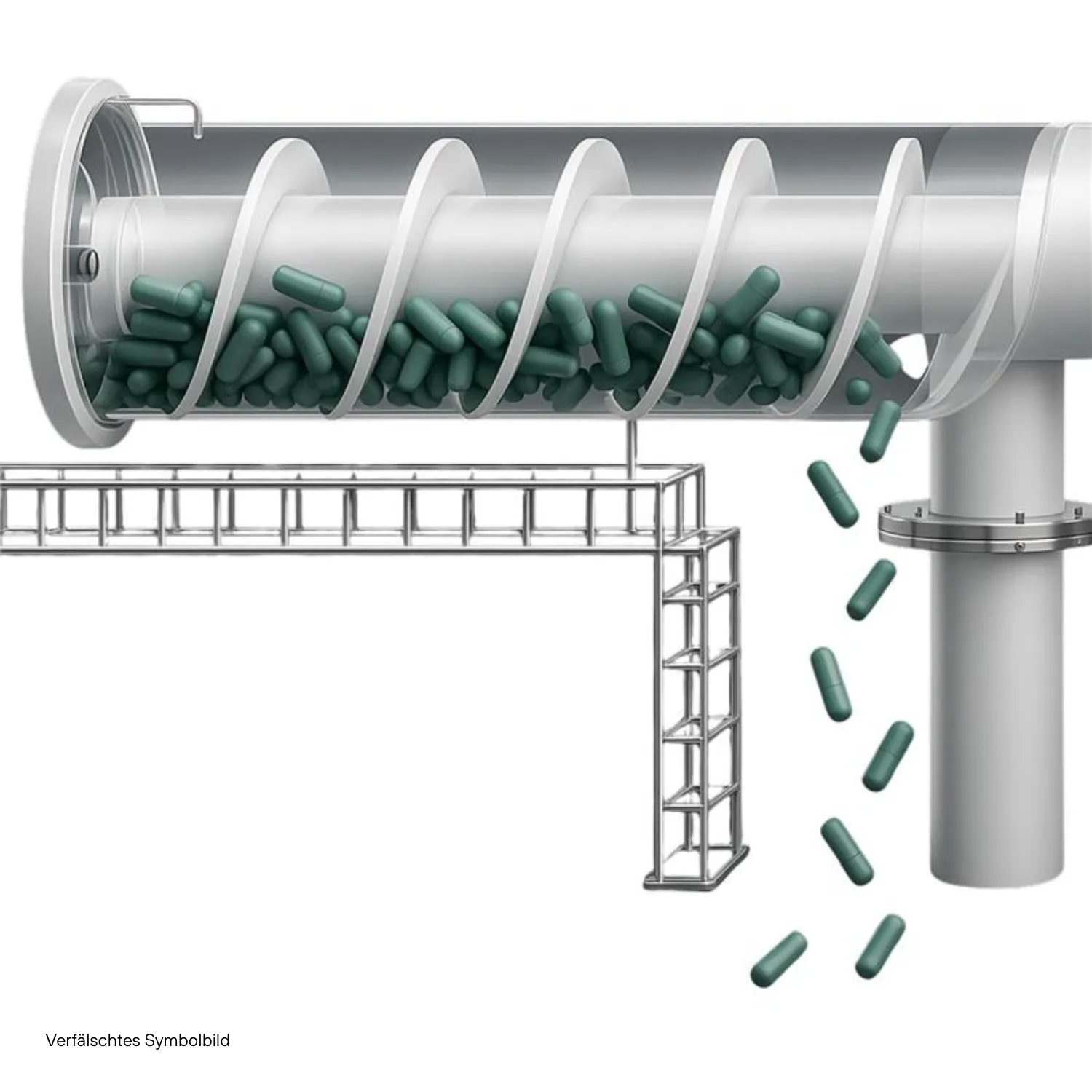 Verfälschtes Symbolbild