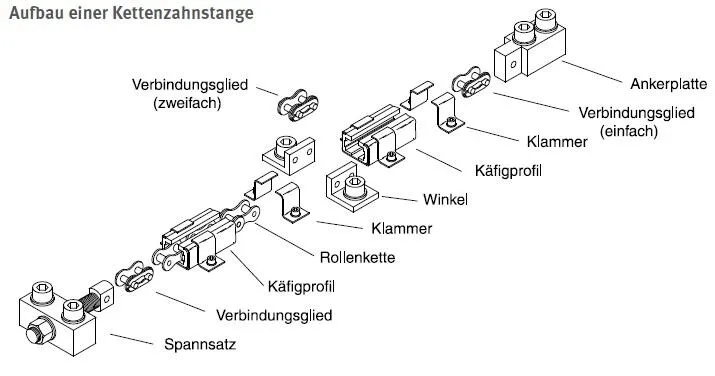 Aufbau einer Kettenzahnstange

Verbindungsglied (zweifach)

Ankerplatte

Verbindungsglied (einfach)

Klammer

Käfigprofil

Winkel

Klammer

Rollenkette

Käfigprofil

Verbindungsglied

Spannsatz